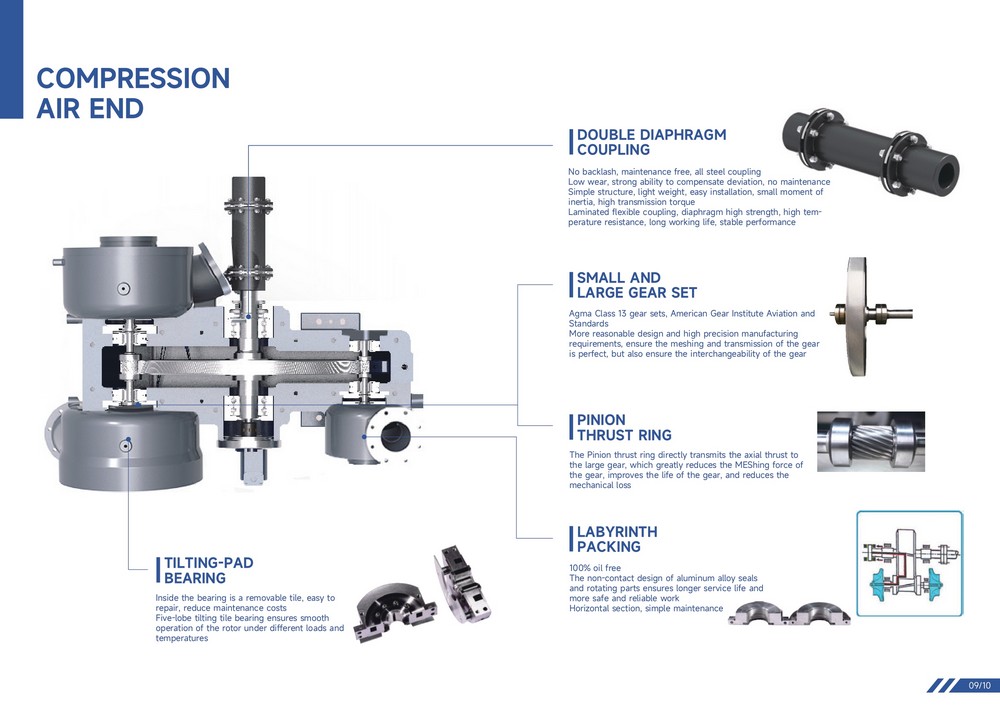 COMPRESSION AIR END

DOUBLE DIAPHRAGM COUPLING

No backlash, maintenance free, all steel coupling
Low wear, strong ability to compensate deviation, no maintenance
Simple structure, light weight, easy installation, small moment of inertia, high transmission torque
Laminated flexible coupling, diaphragm high strength, high temperature resistance, long working life, stable performance

SMALL AND LARGE GEAR SET

Agma Class 13 gear sets, American Gear Institute Aviation and Standards
More reasonable design and high precision manufacturing requirements, ensure the meshing and transmission of the gear is perfect, but also ensure the interchangeability of the gear

PINION THRUST RING

The Pinion thrust ring directly transmits the axial thrust to the large gear, which greatly reduces the MEShing force of the gear, improves the life of the gear, and reduces the mechanical loss

LABYRINTH PACKING

100% oil free
The non-contact design of aluminum alloy seals and rotating parts ensures longer service life and more safe and reliable work
Horizontal section, simple maintenance

TILTING-PAD BEARING

Inside the bearing is a removable tile, easy to repair, reduce maintenance costs
Five-lobe tilting tile bearing ensures smooth operation of the rotor under different loads and temperatures

09/10